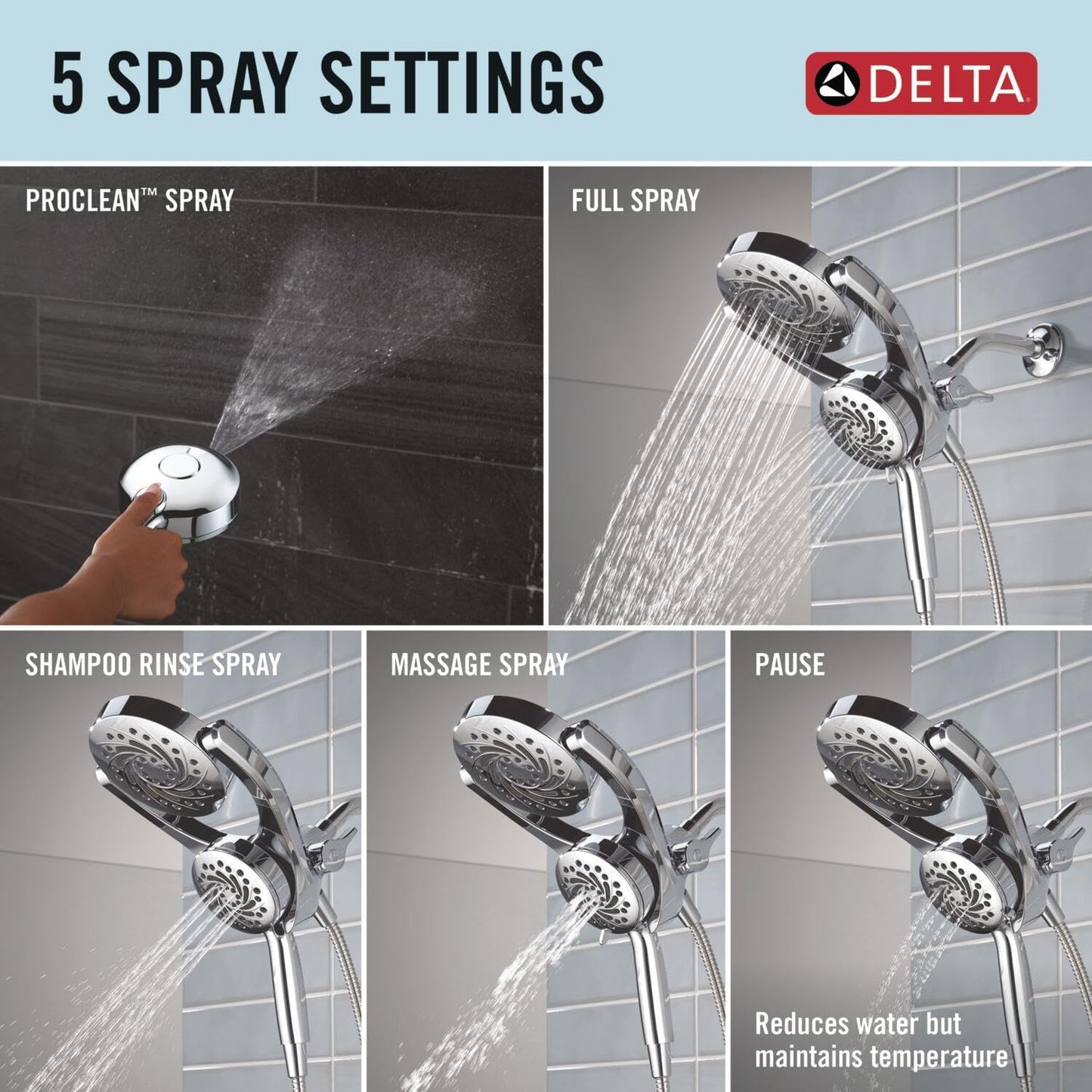 5 SPRAY SETTINGS

DELTA

PROCLEAN™ SPRAY

FULL SPRAY

SHAMPOO RINSE SPRAY

MASSAGE SPRAY

PAUSE

Reduces water but maintains temperature