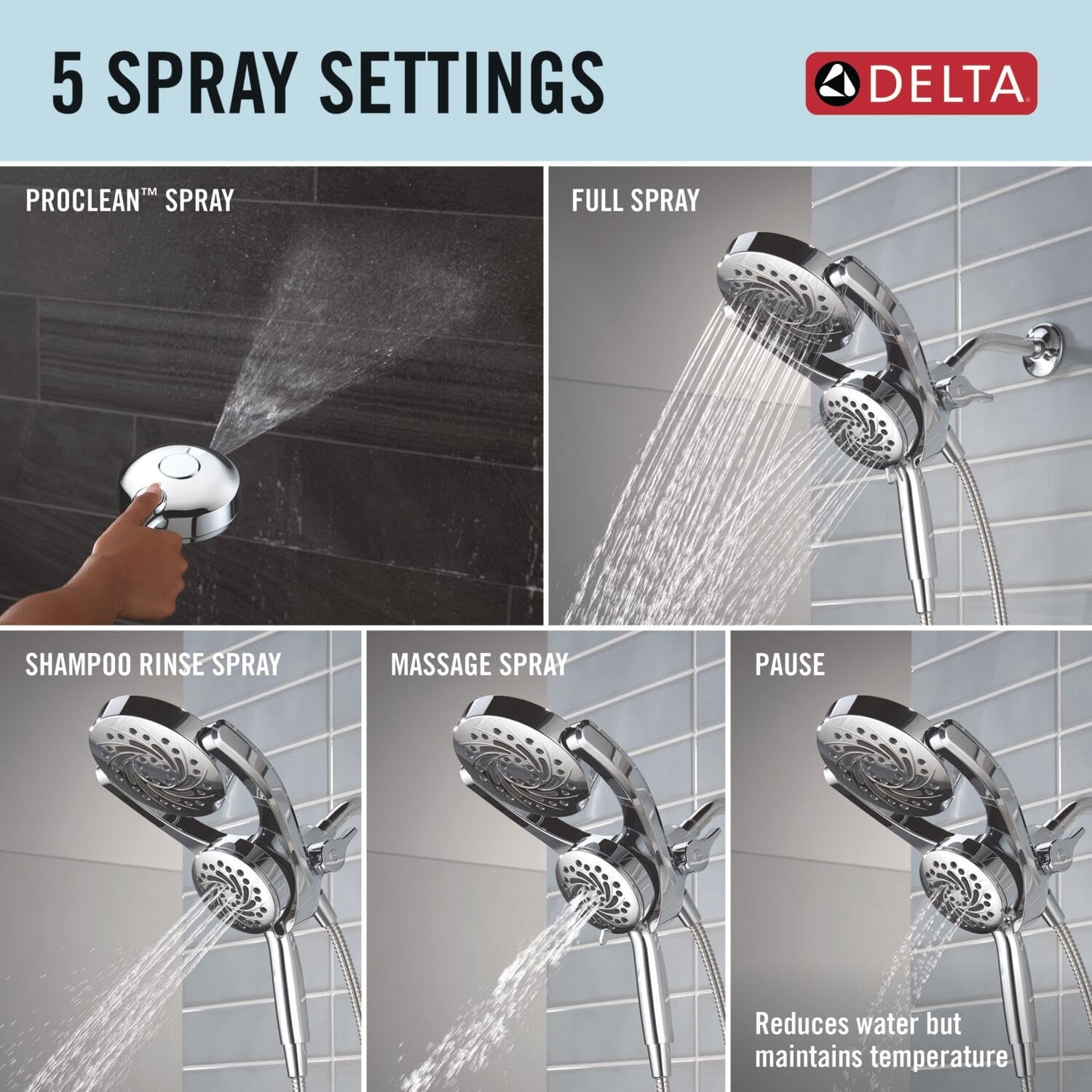 5 SPRAY SETTINGS

DELTA

PROCLEAN™ SPRAY

FULL SPRAY

SHAMPOO RINSE SPRAY

MASSAGE SPRAY

PAUSE

Reduces water but maintains temperature