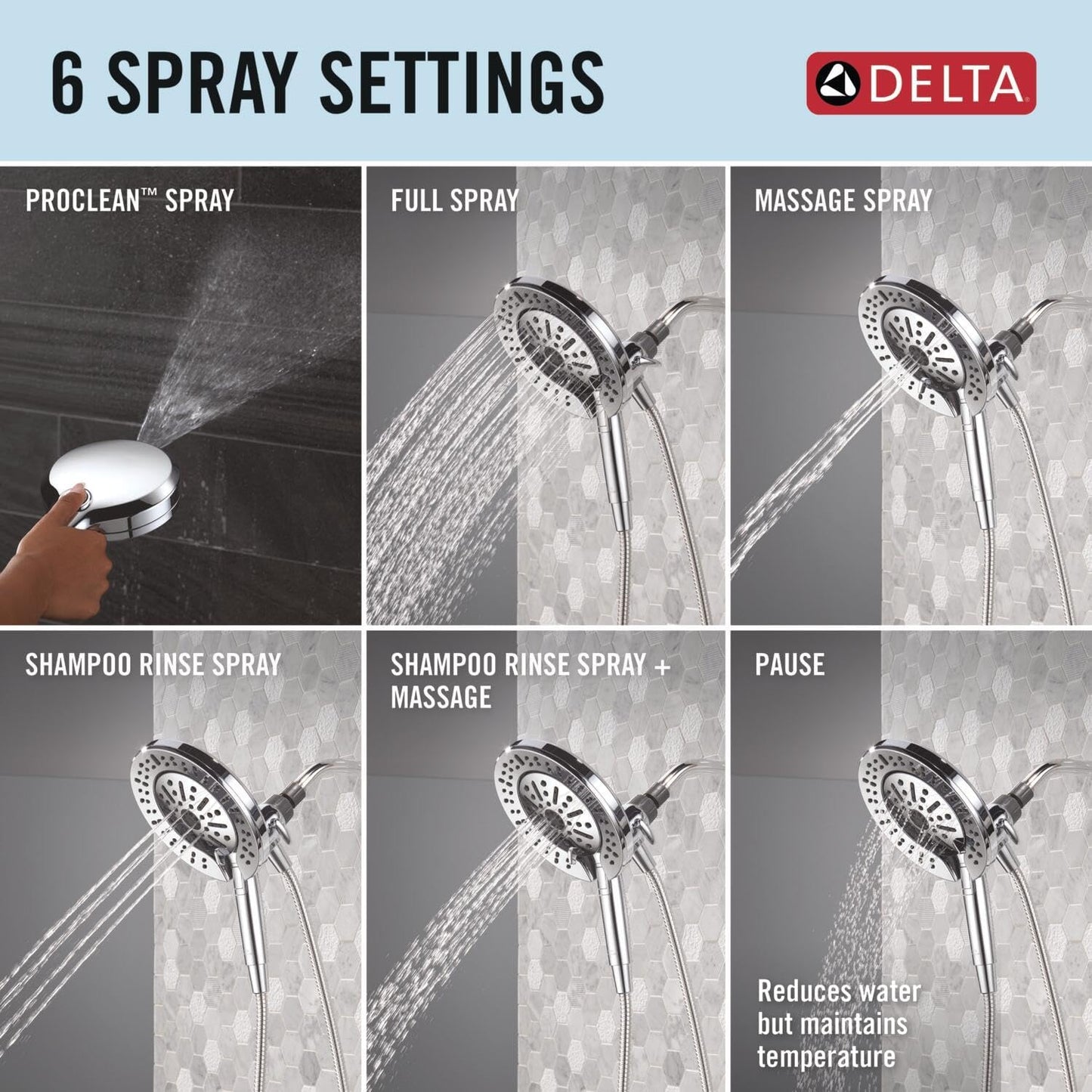 6 SPRAY SETTINGS

DELTA

PROCLEAN™ SPRAY

FULL SPRAY

MASSAGE SPRAY

SHAMPOO RINSE SPRAY

SHAMPOO RINSE SPRAY + MASSAGE

PAUSE

Reduces water but maintains temperature